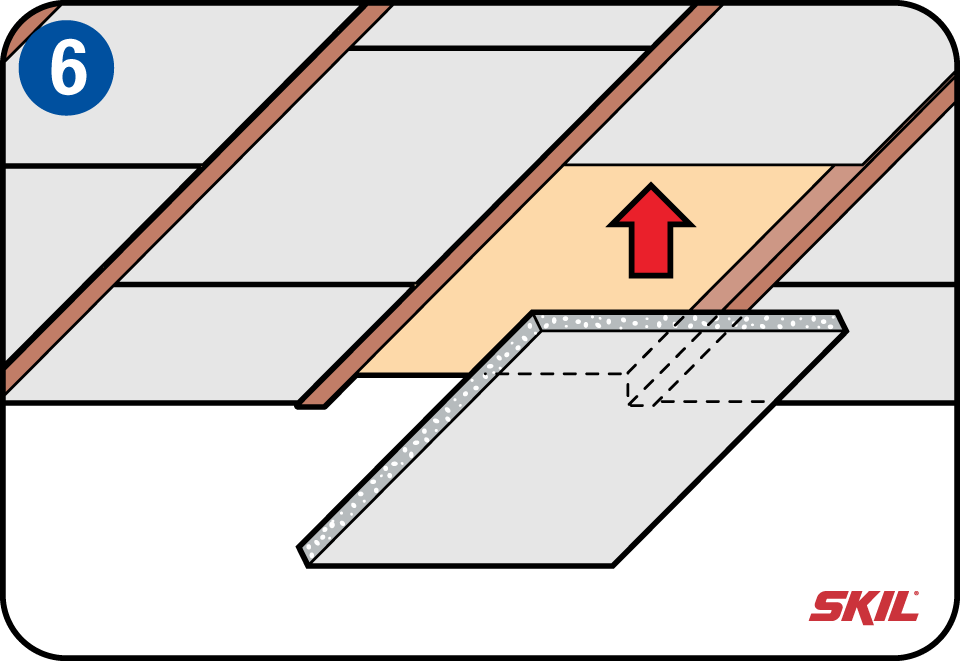 6

SKIL