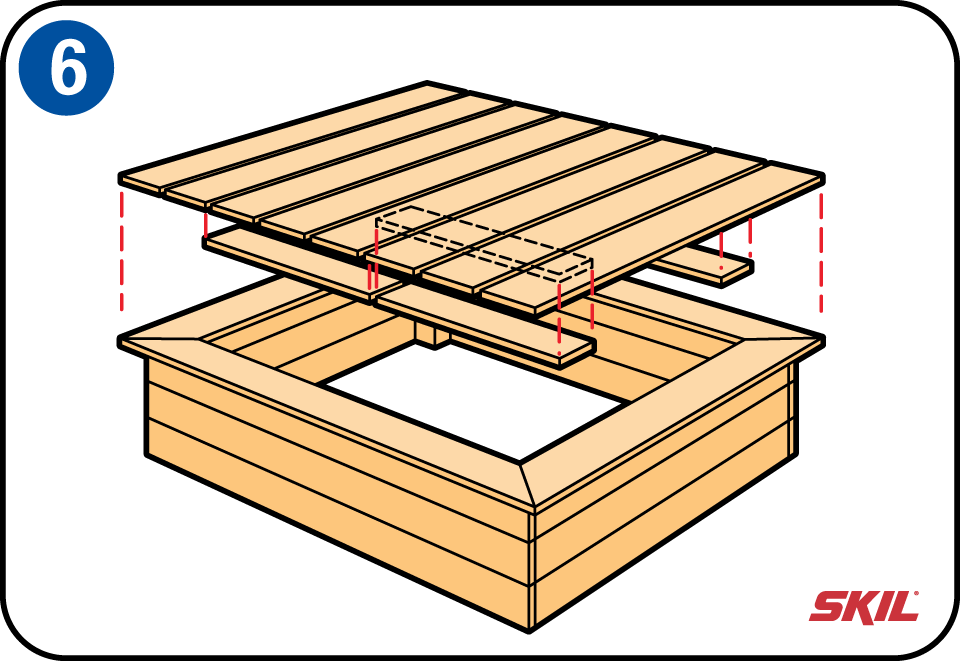 6

SKIL