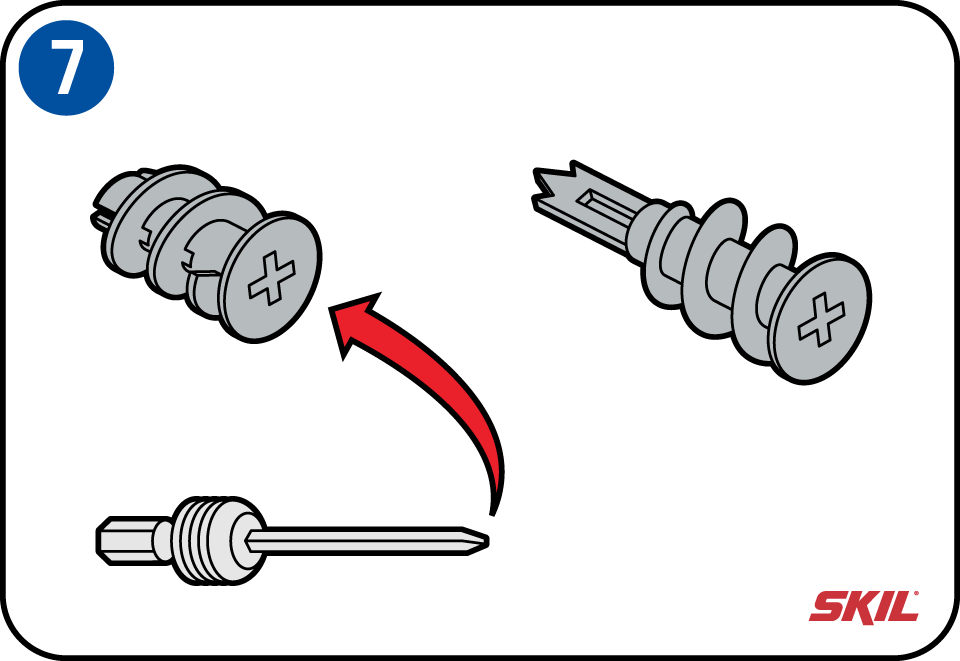 7

SKIL