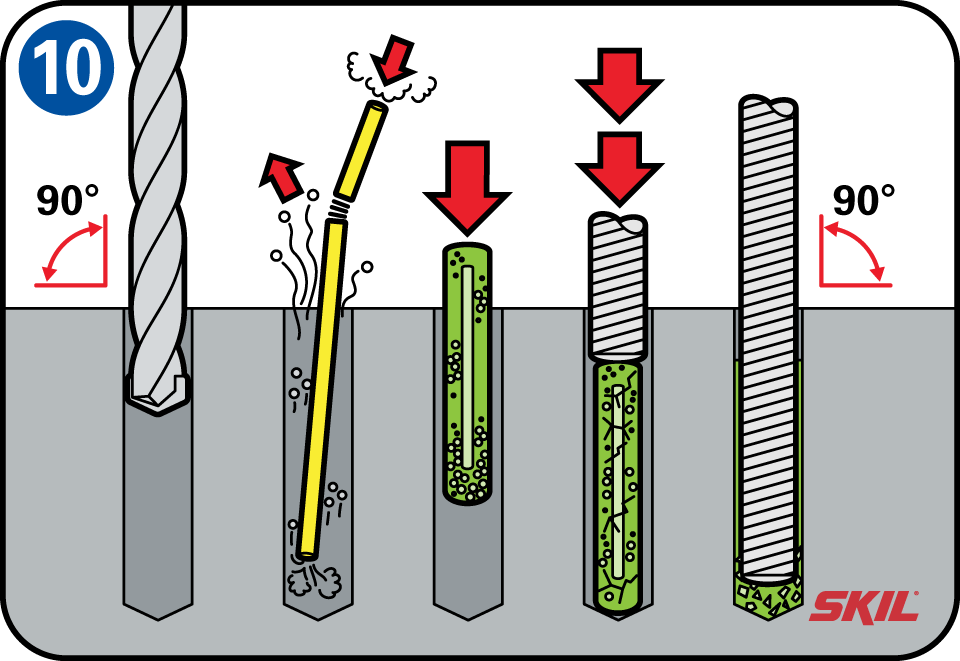 10

90°

90°

SKIL