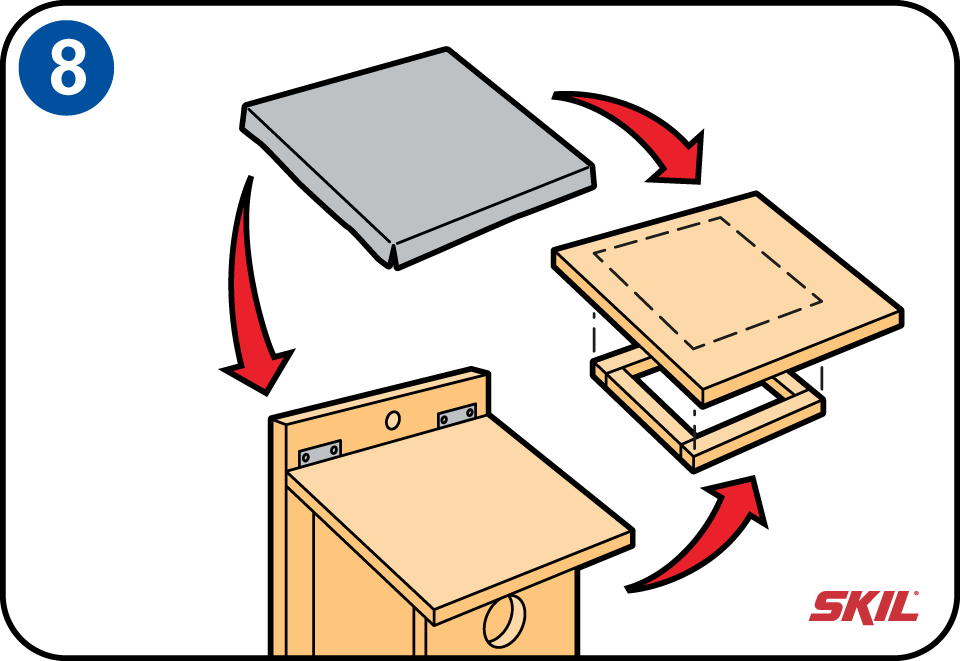 8

SKIL