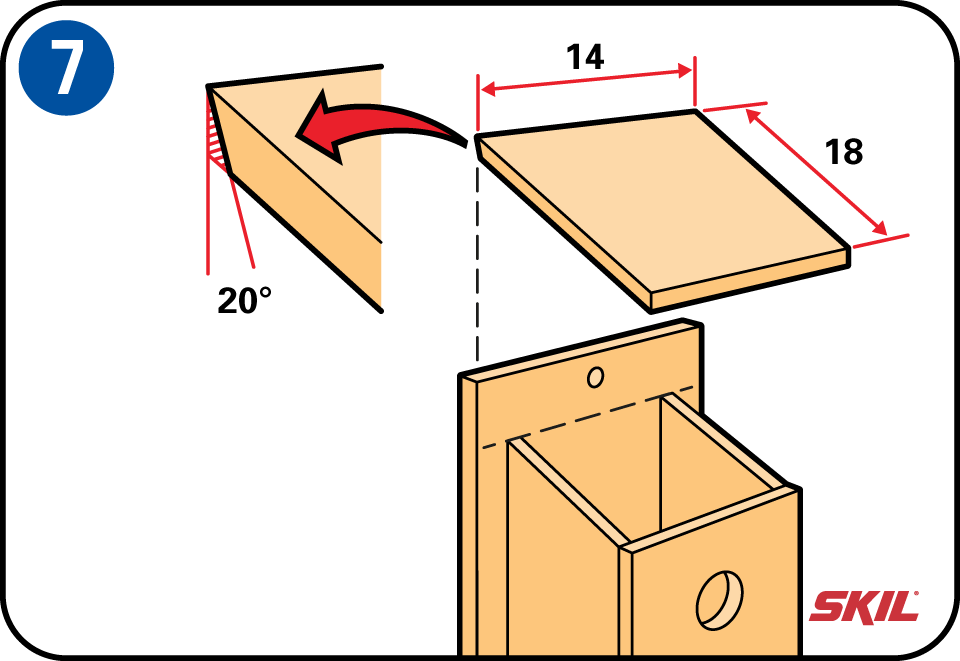 7

14

18

20°

SKIL