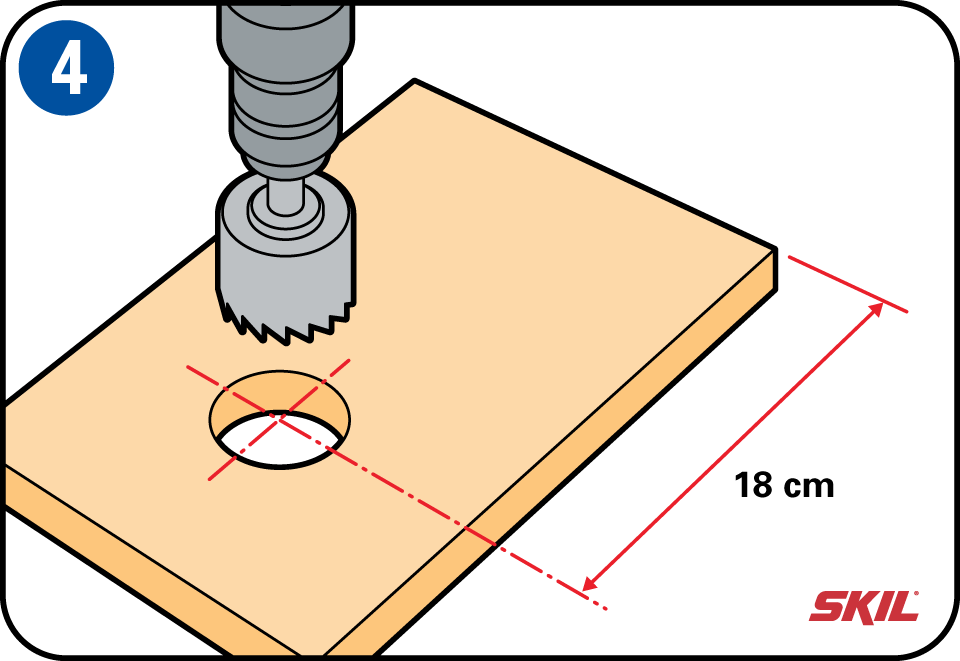 4

18 cm

SKIL