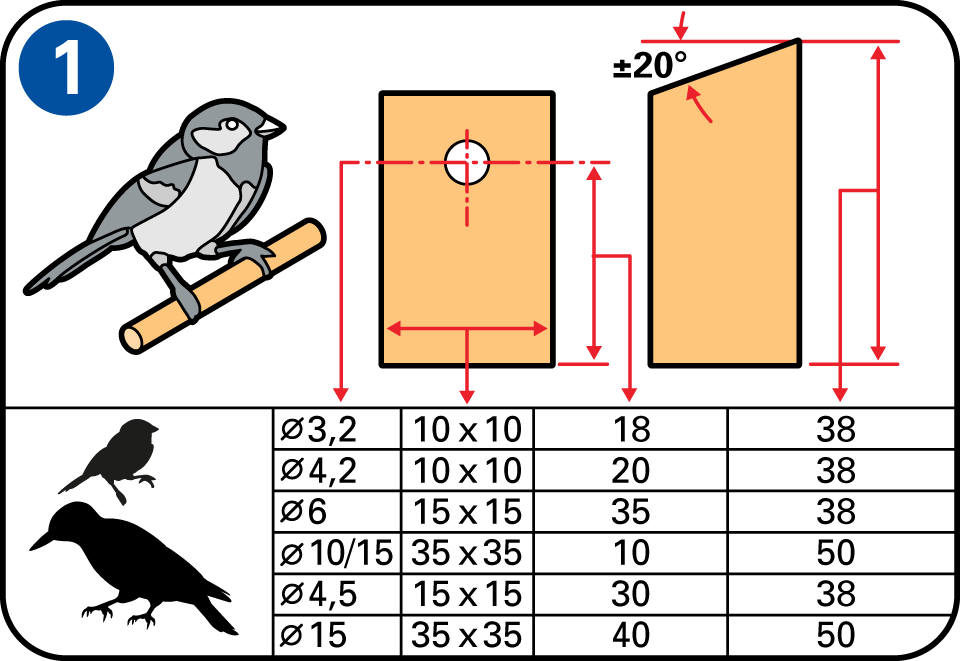 1

±20°

| ⌀3,2 | 10 x 10 | 18 | 38 |
|---|---|---|---|
| ⌀4,2 | 10 x 10 | 20 | 38 |
| ⌀6 | 15 x 15 | 35 | 38 |
| ⌀10/15 | 35 x 35 | 10 | 50 |
| ⌀4,5 | 15 x 15 | 30 | 38 |
| ⌀15 | 35 x 35 | 40 | 50 |