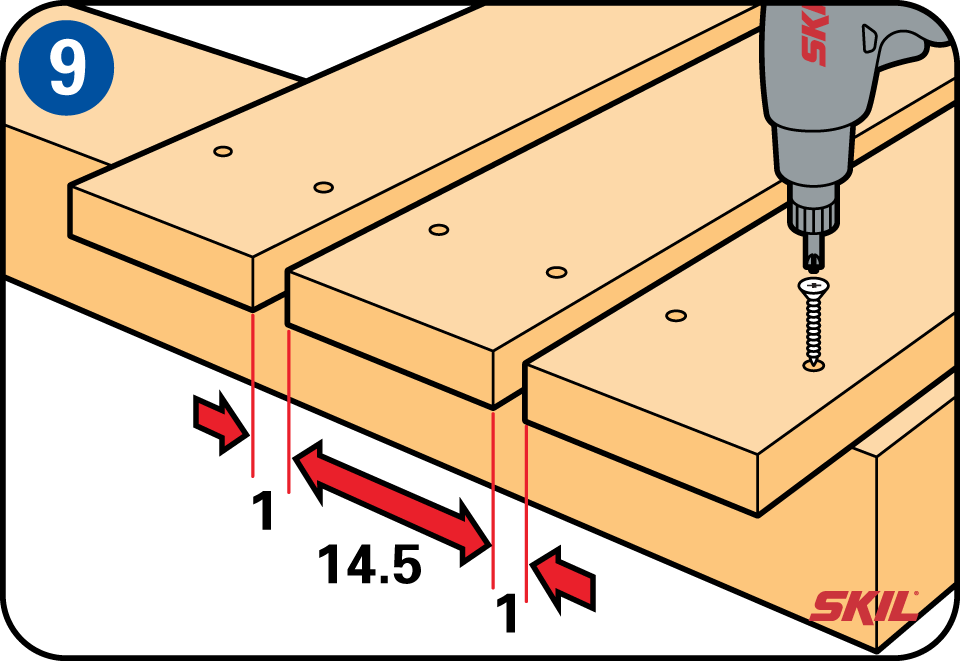 9

SKIL

1

14.5

1

SKIL