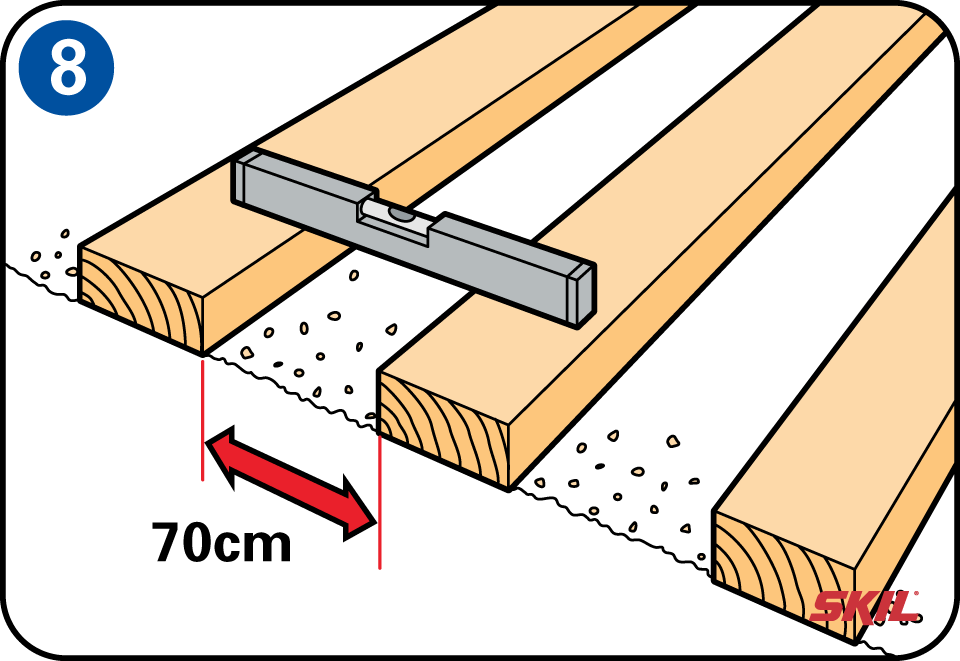 8

70cm

SKIL