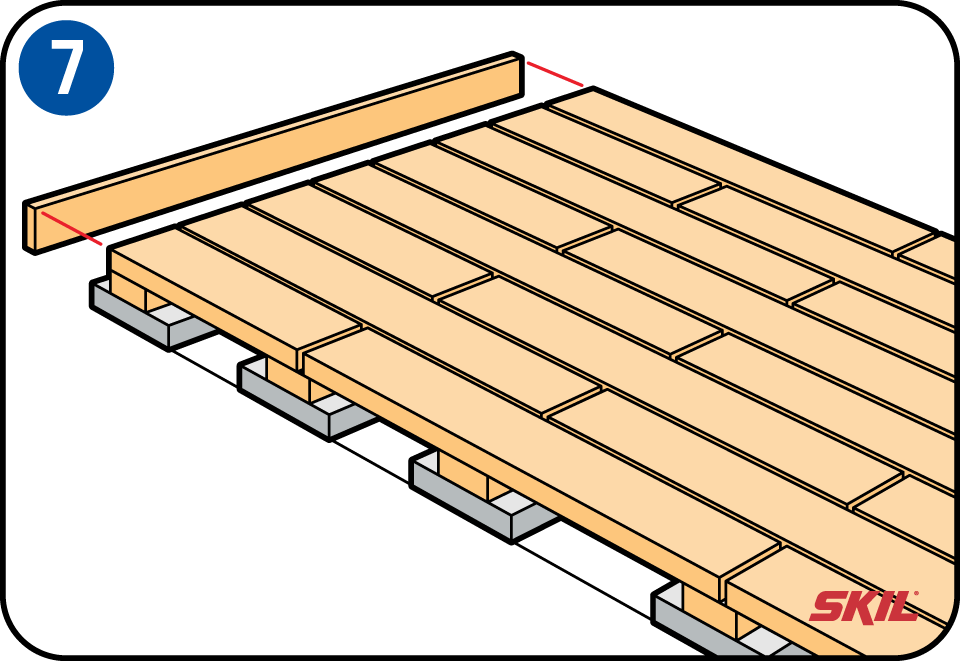 7

SKIL