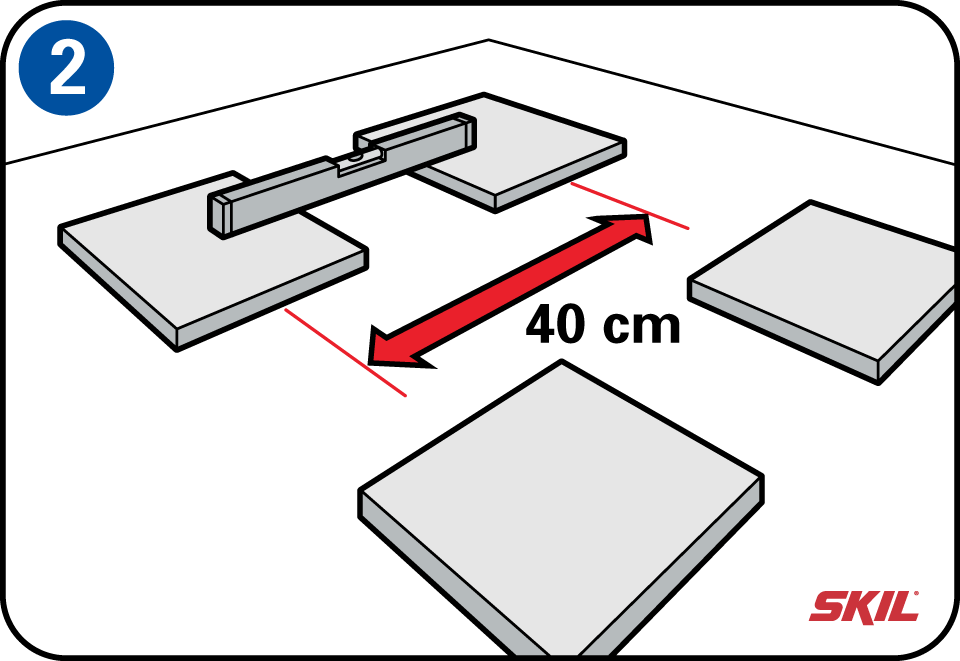 2

40 cm

SKIL