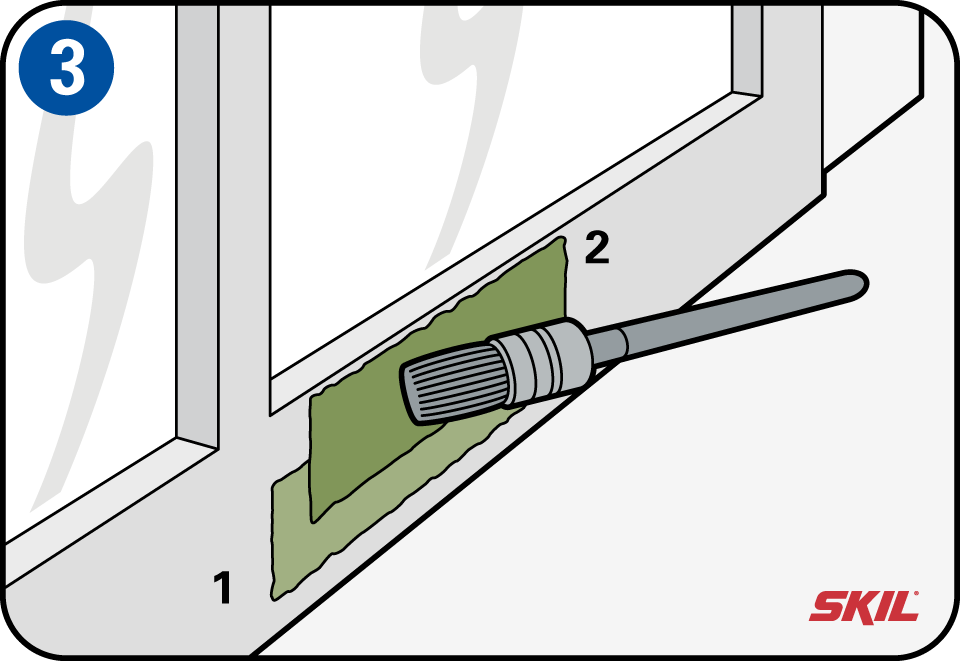 3

2

1

SKIL