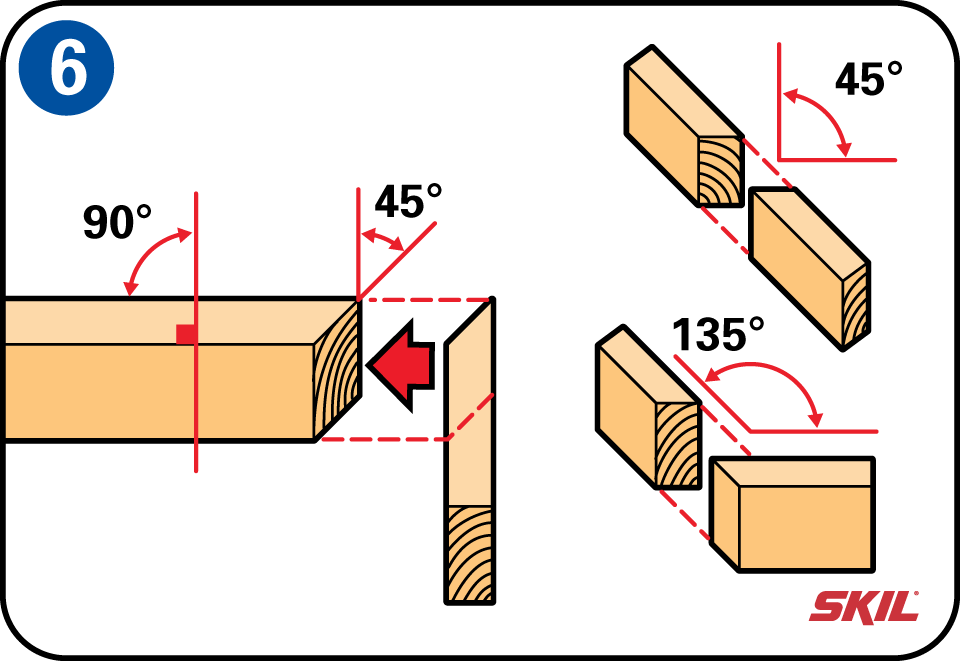 6

90°

45°

45°

135°

SKIL