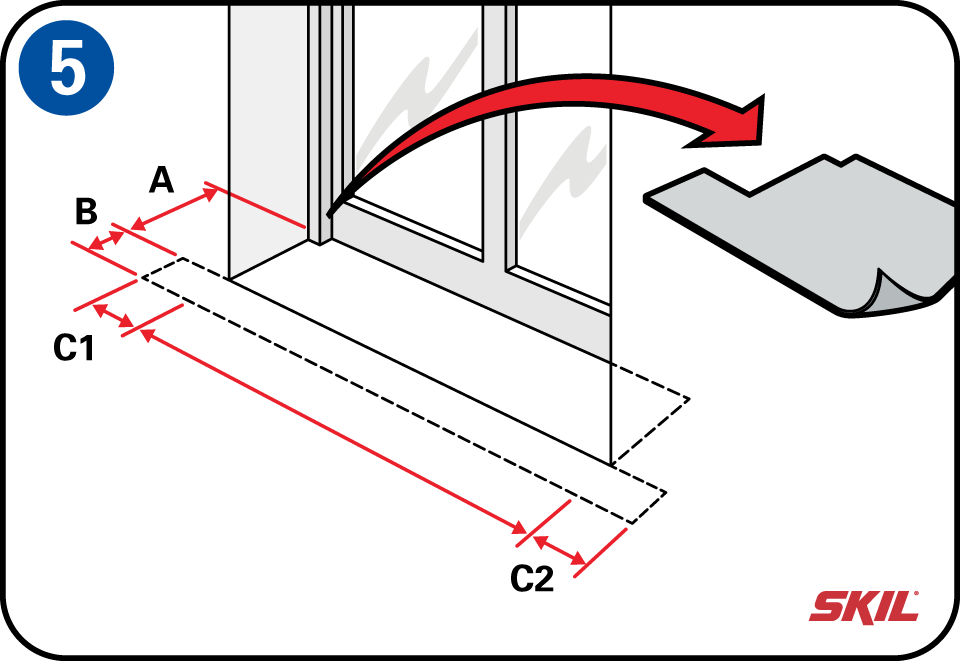 5

A

B

C1

C2

SKIL