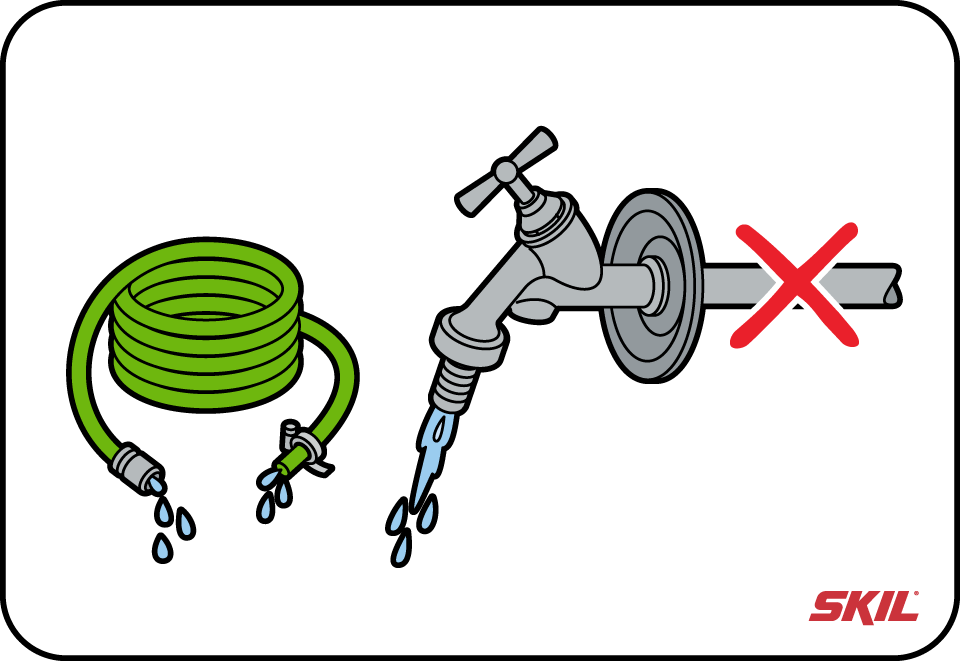 SKIL