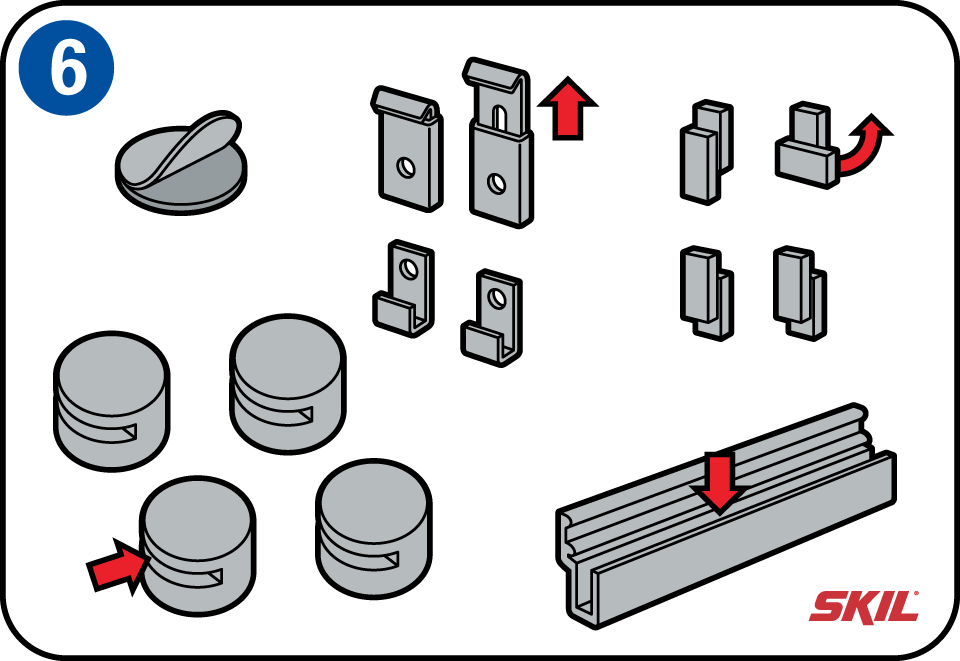 6

SKIL