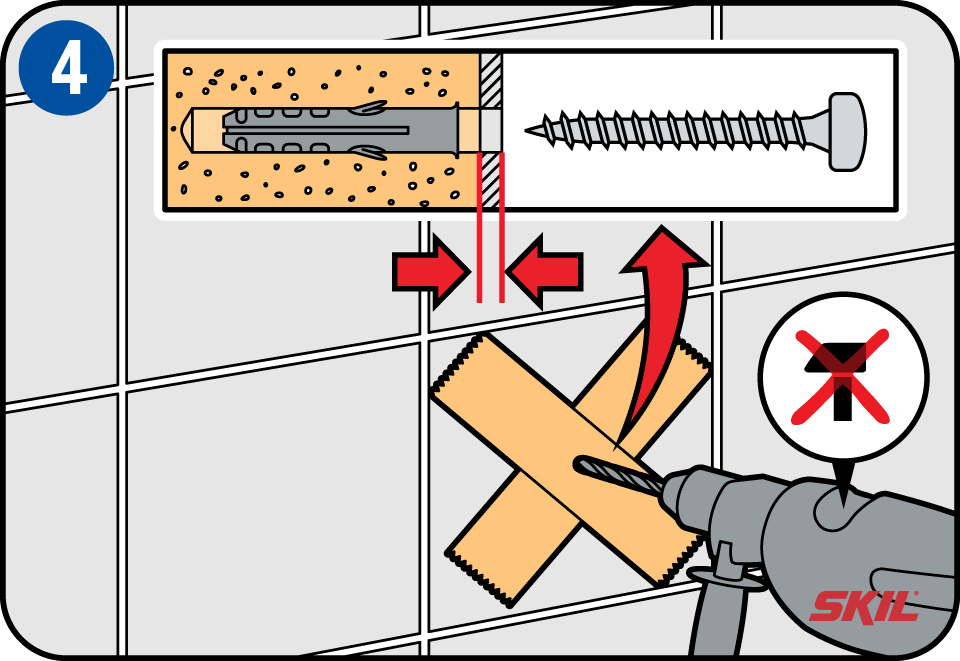 4

SKIL