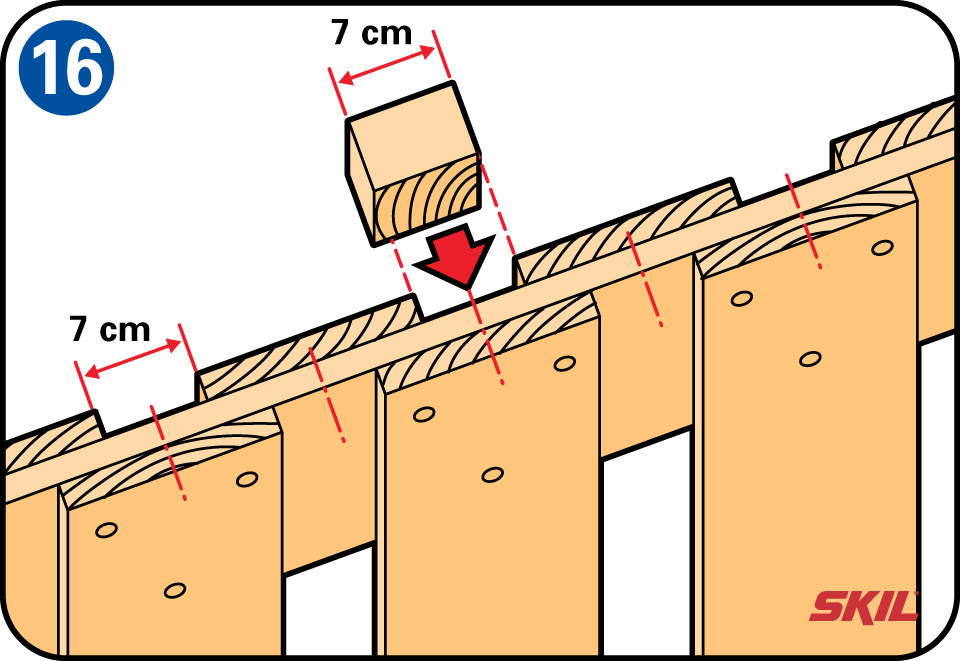 16

7 cm

7 cm

SKIL