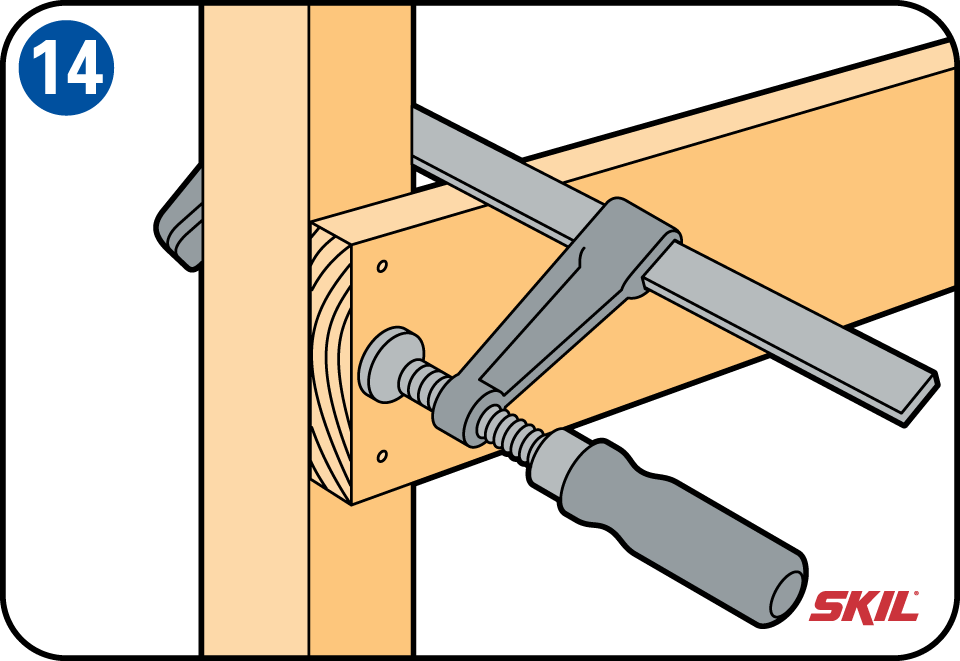 14

SKIL