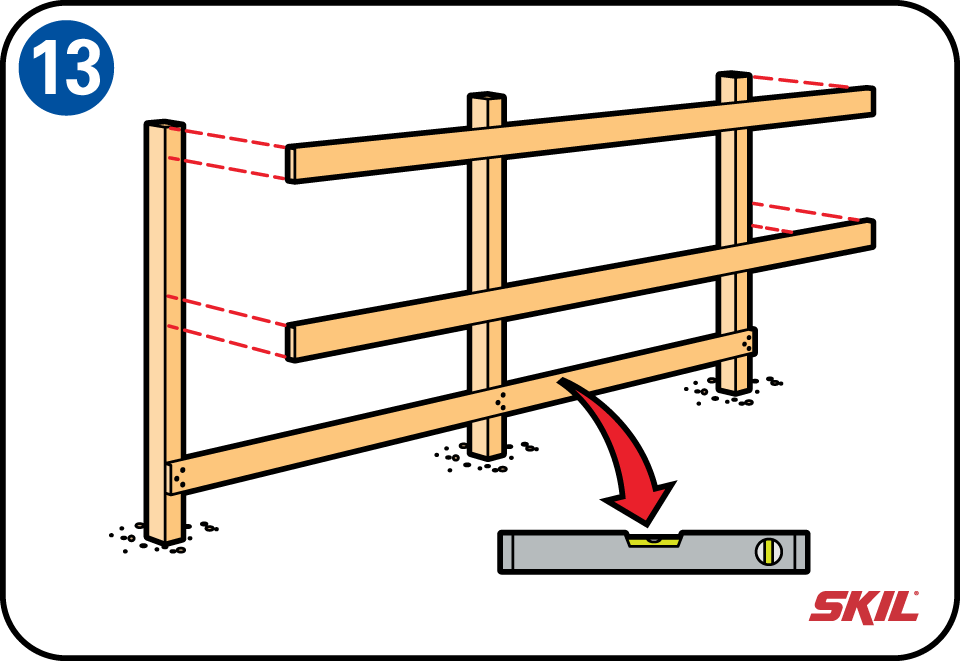 13

SKIL