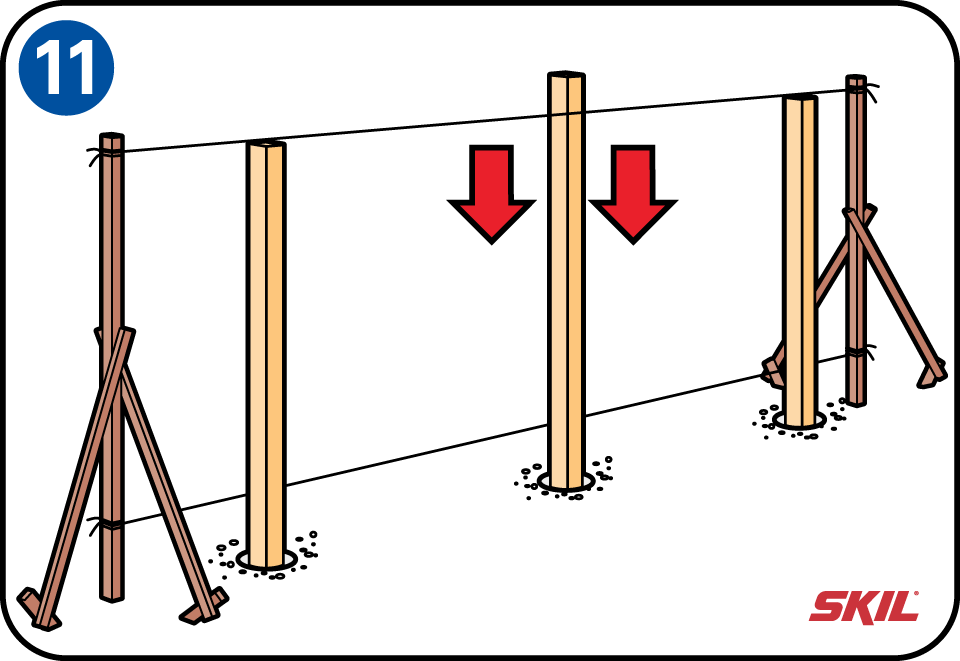 11

SKIL