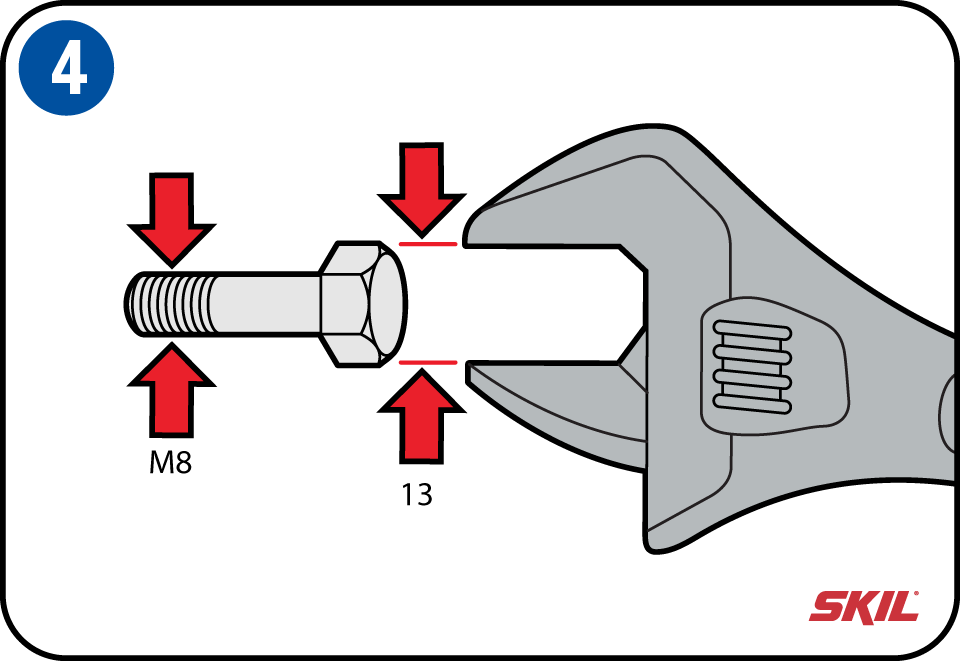 4

M8

13

SKIL