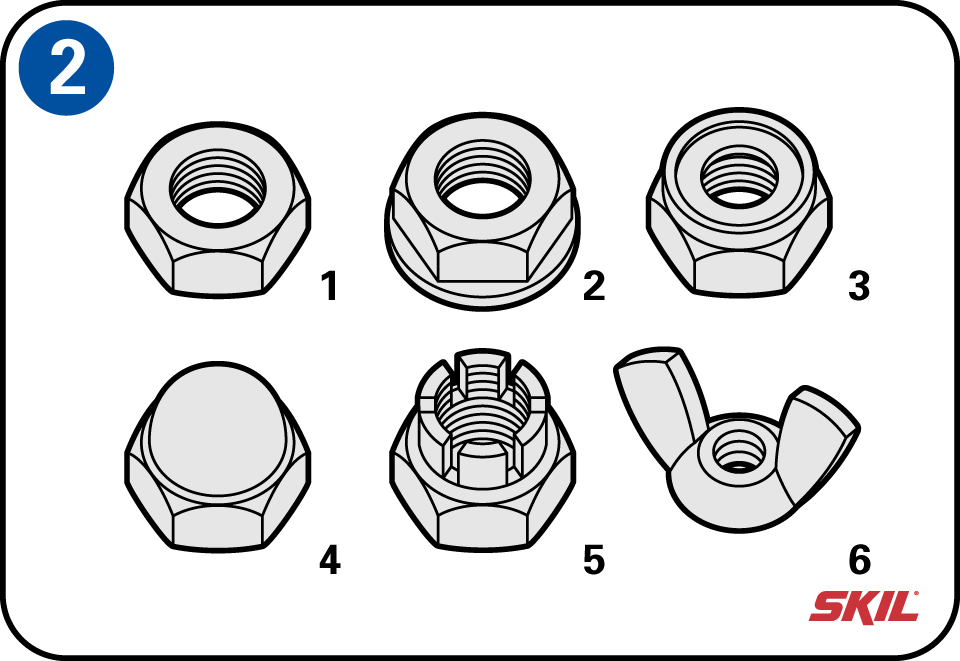 2

1

2

3

4

5

6

SKIL