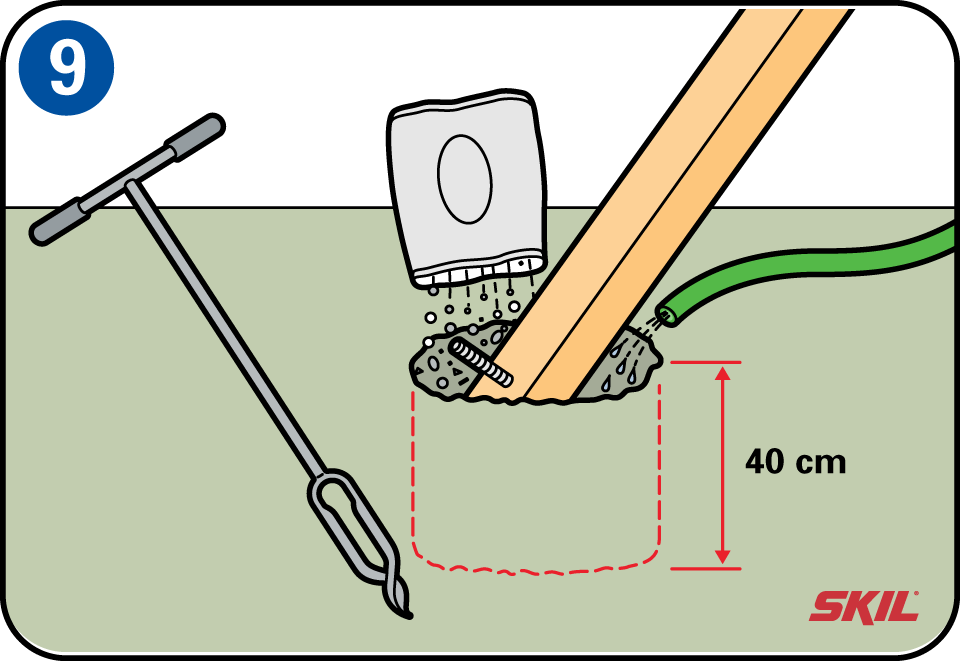 9

40 cm

SKIL