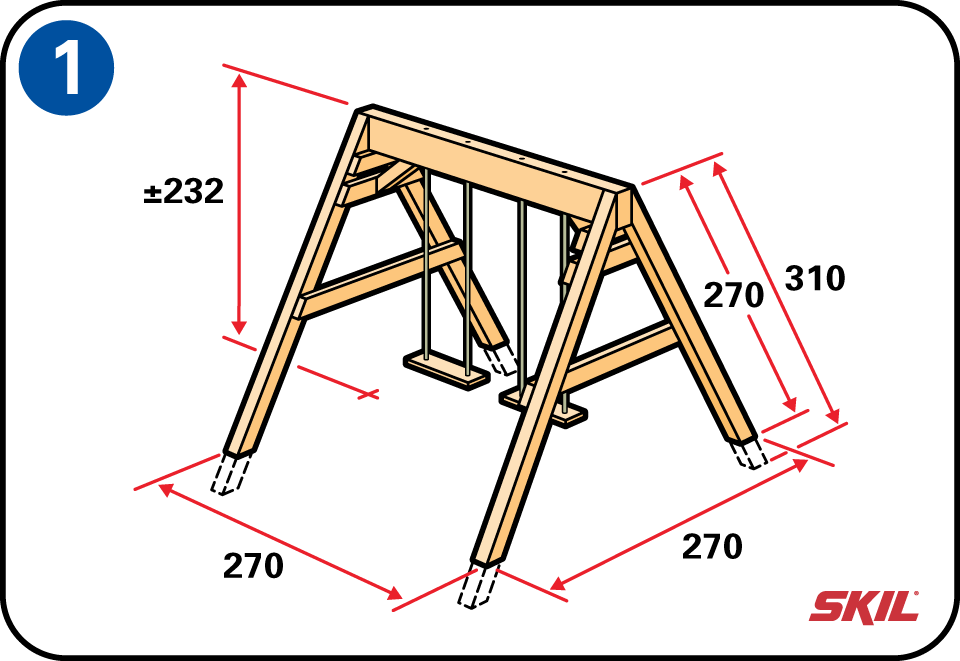 1

±232

270

310

270

270

SKIL