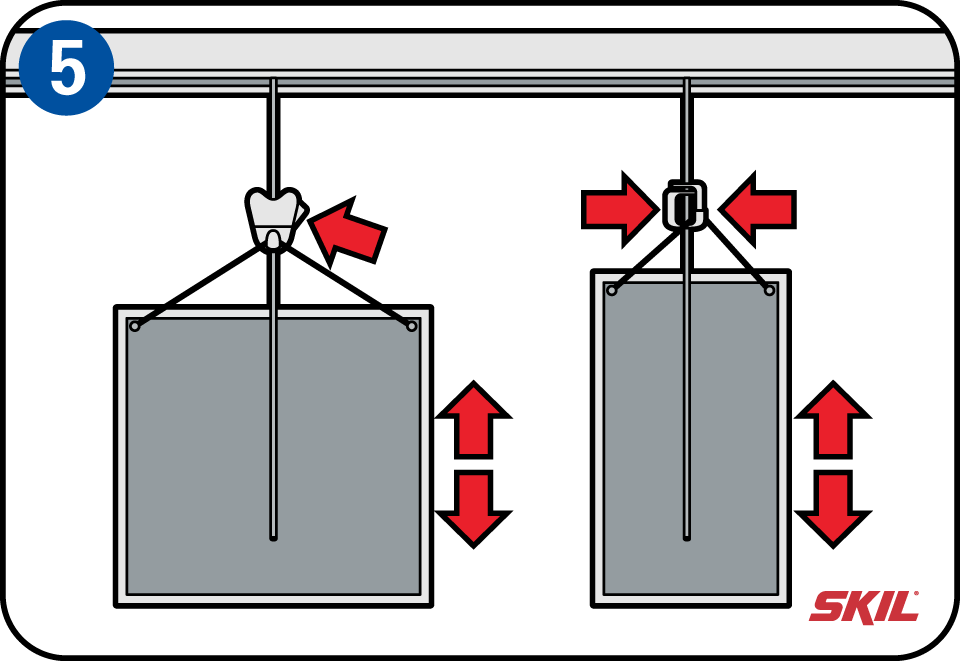 5

SKIL