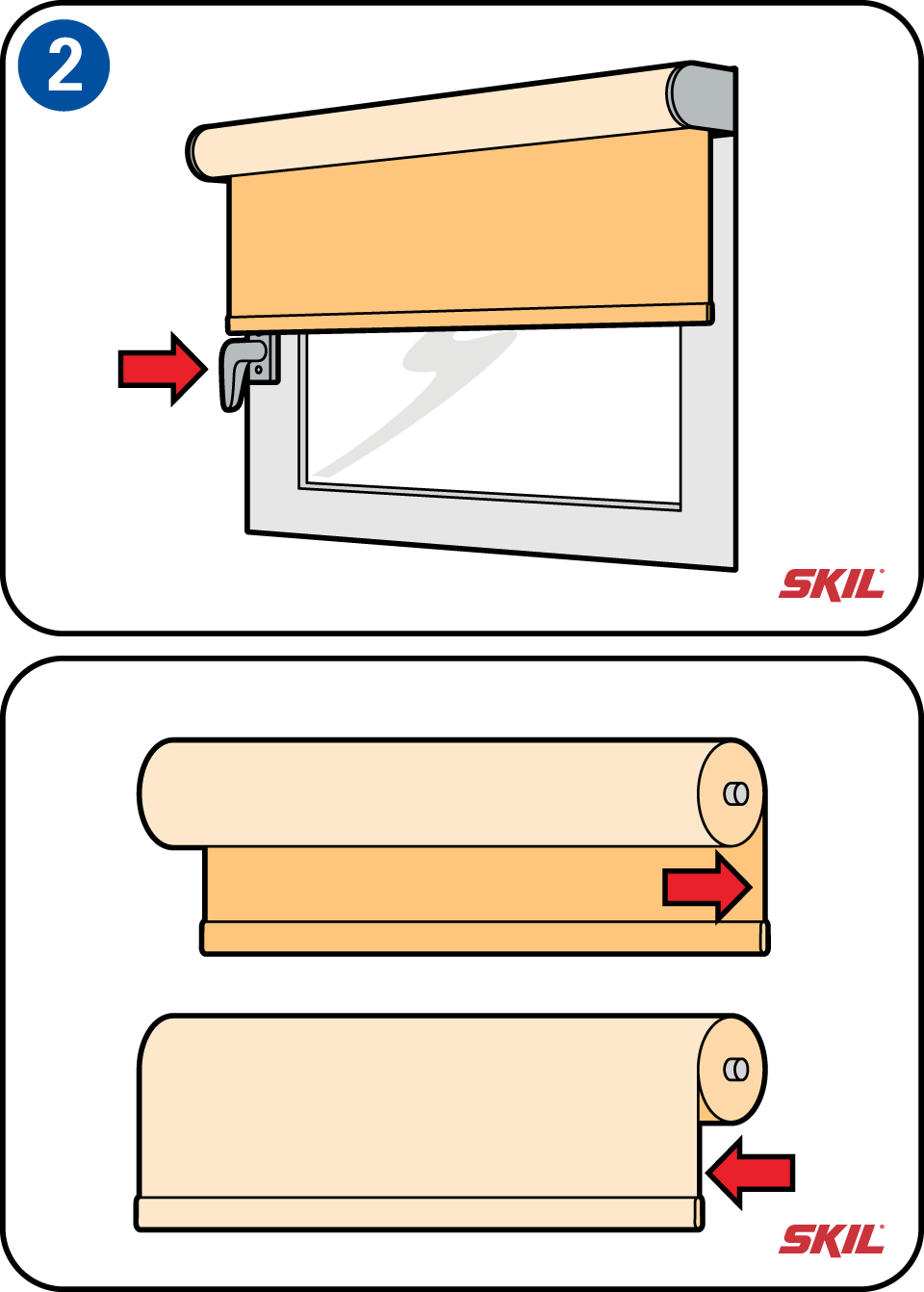 2

SKIL

SKIL