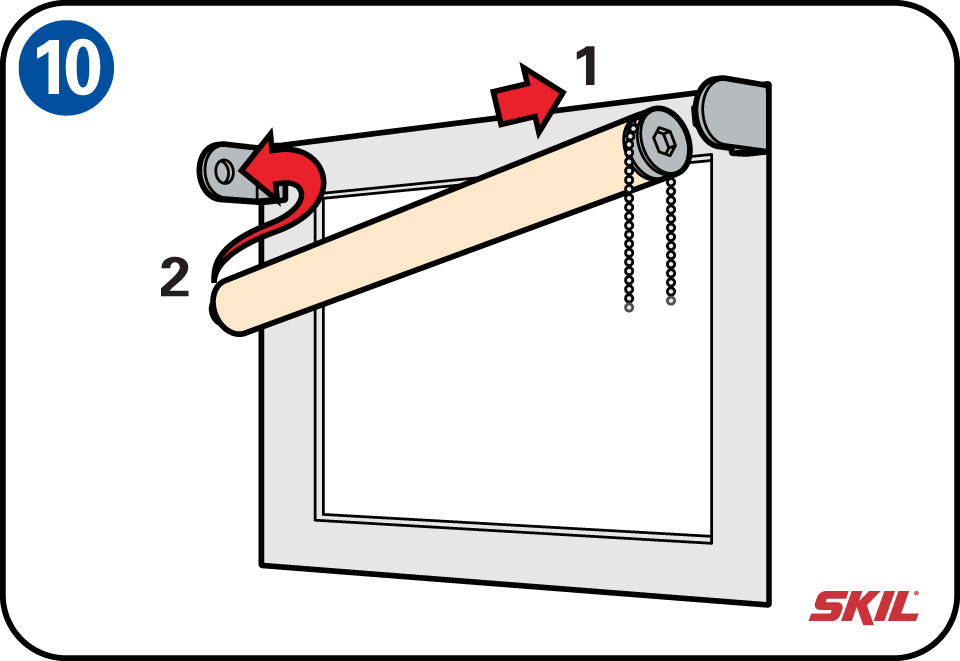 10

1

2

SKIL