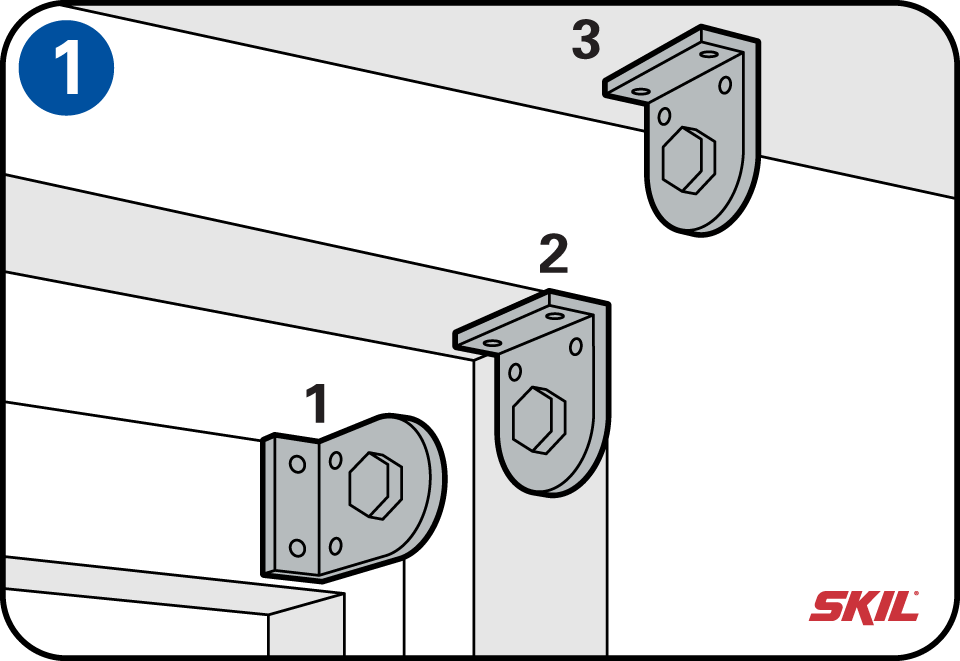 1

3

2

1

SKIL