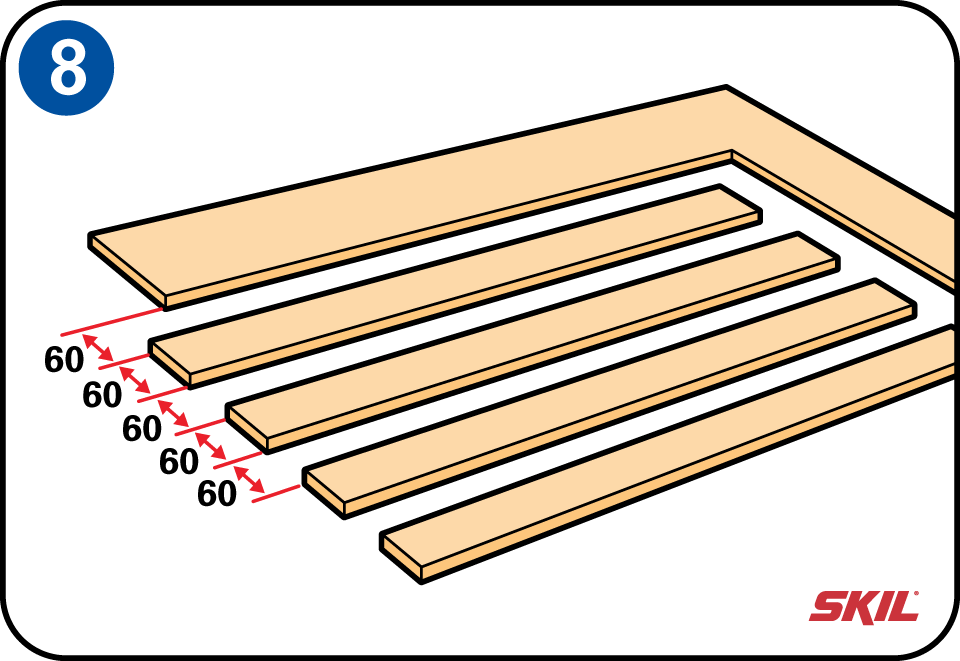 8

60
60
60
60
60

SKIL