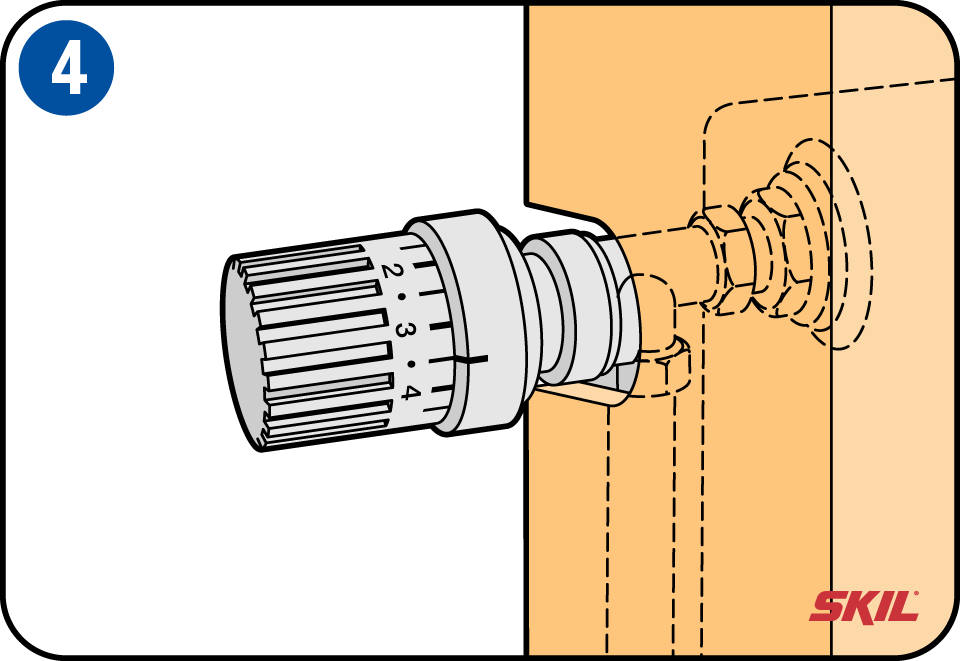 4

2 • 3 • 4

SKIL