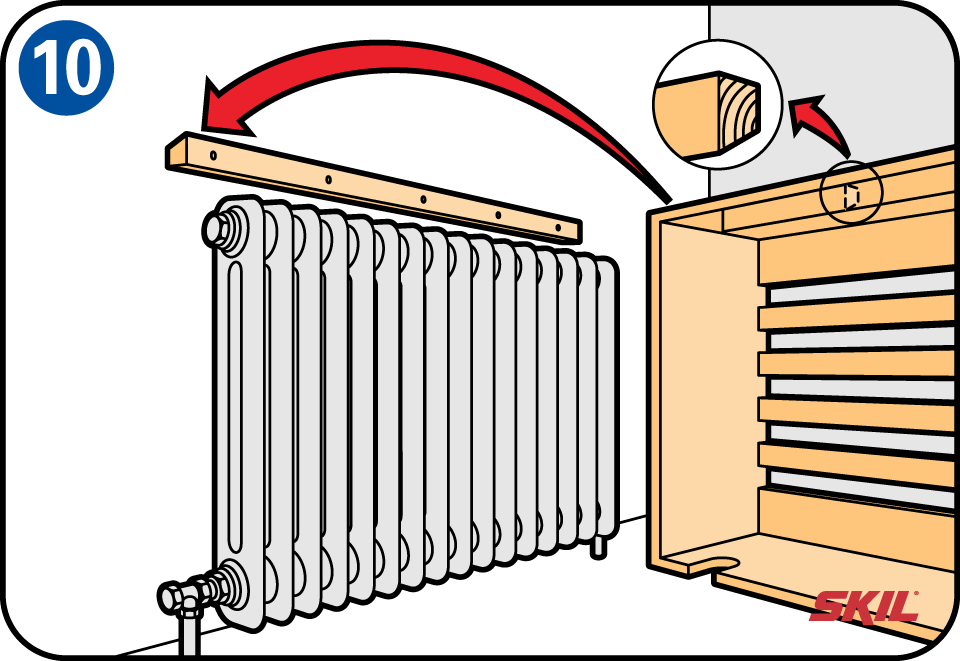 10

SKIL