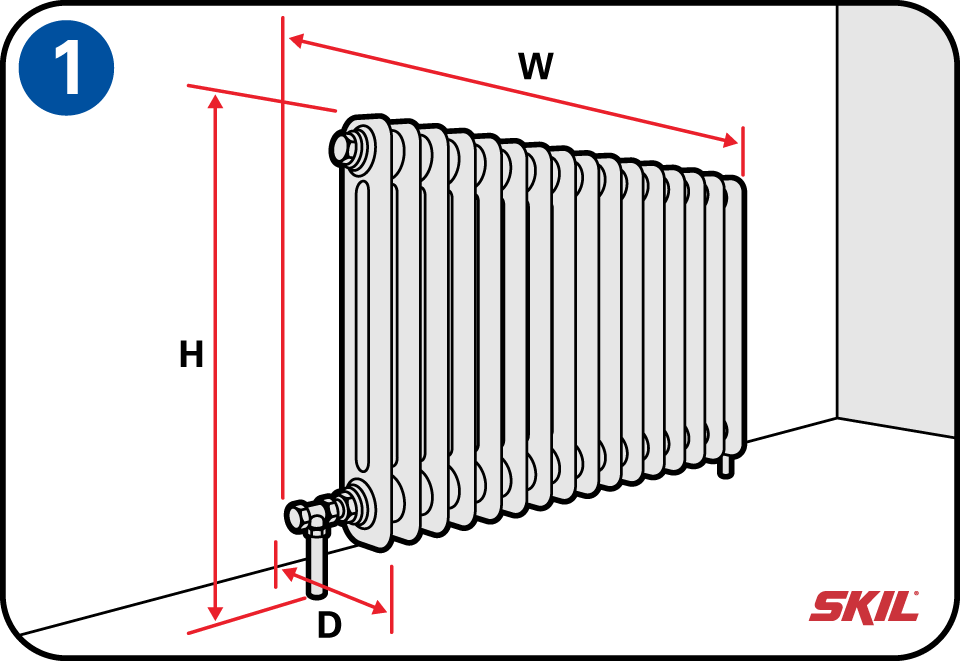 1

W

H

D

SKIL