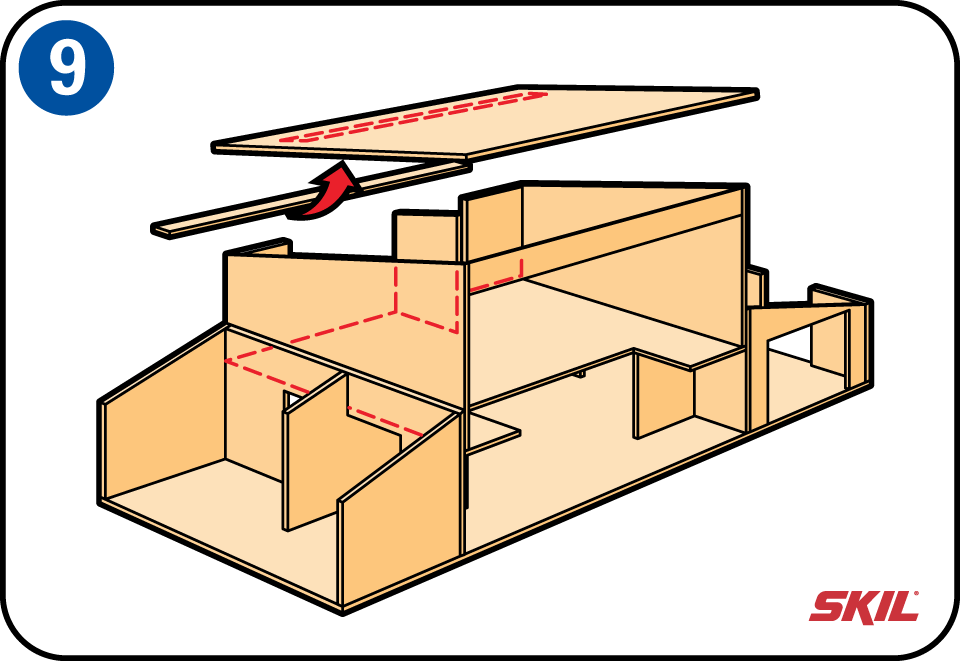 9

SKIL