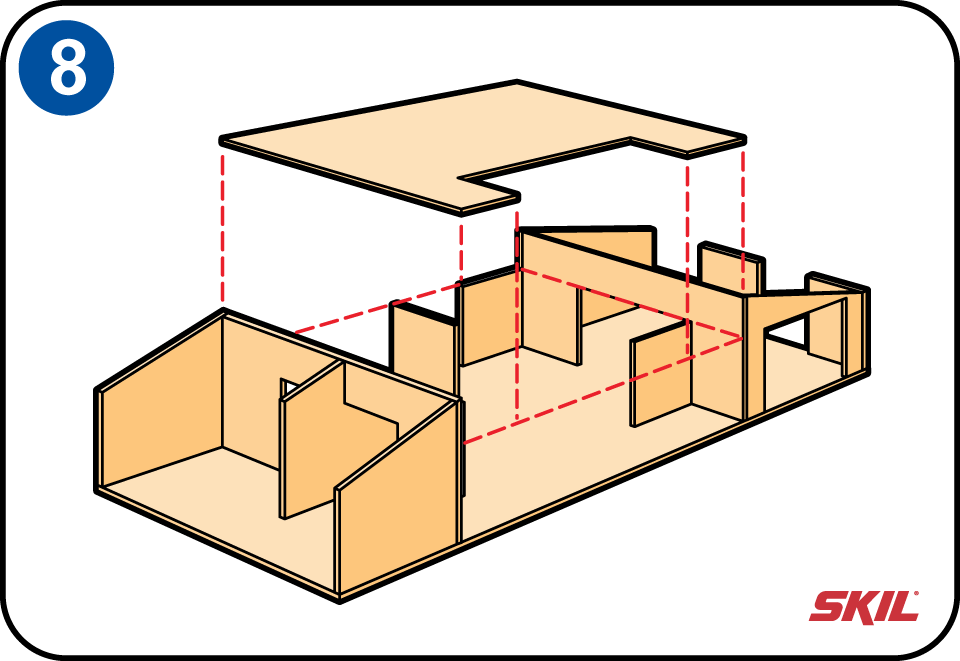 8

SKIL