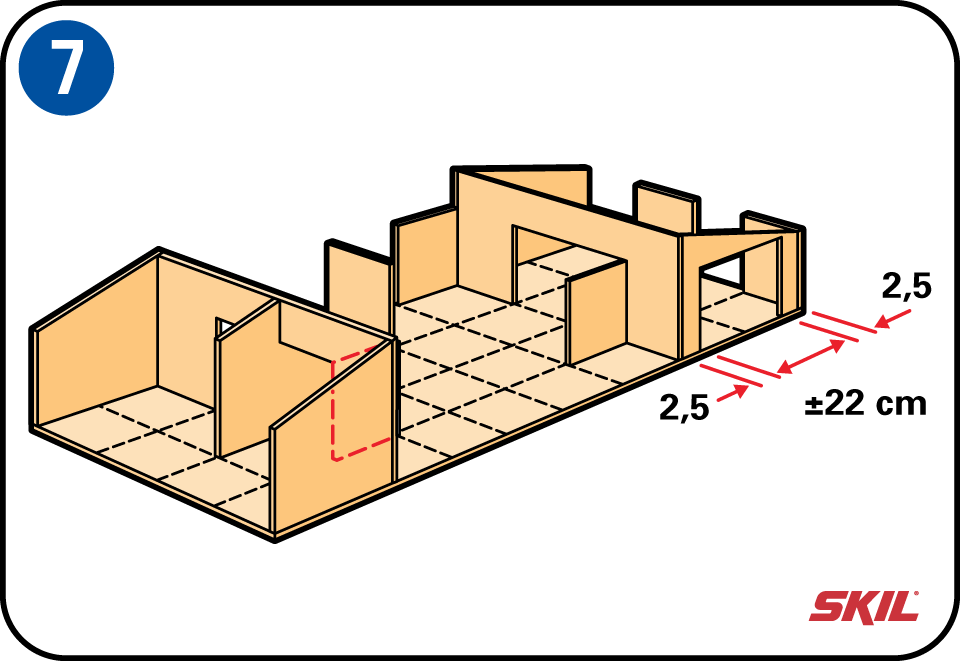 7

2,5

2,5

±22 cm

SKIL