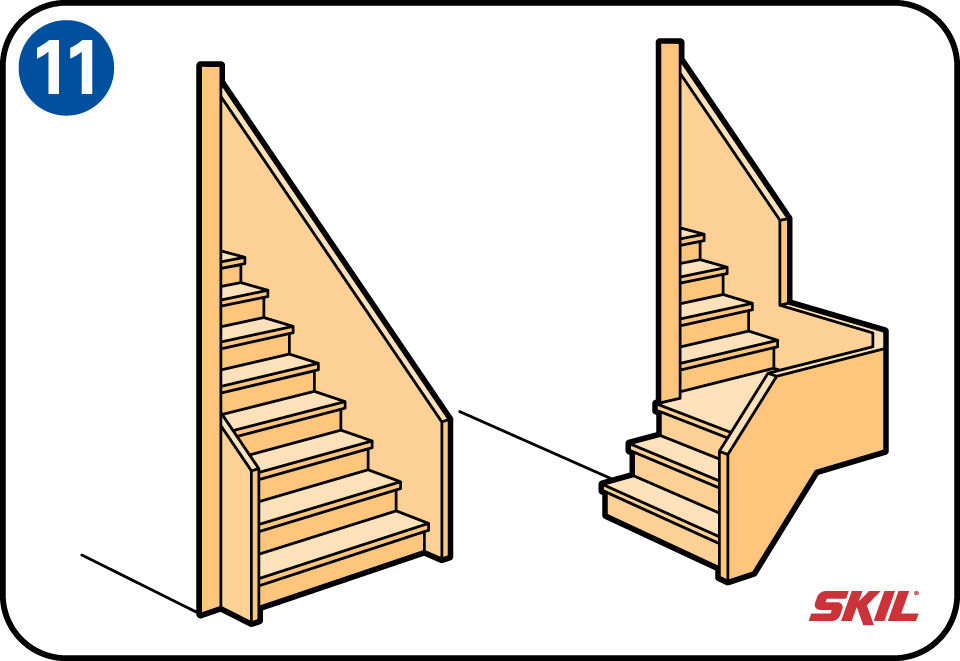 11

SKIL