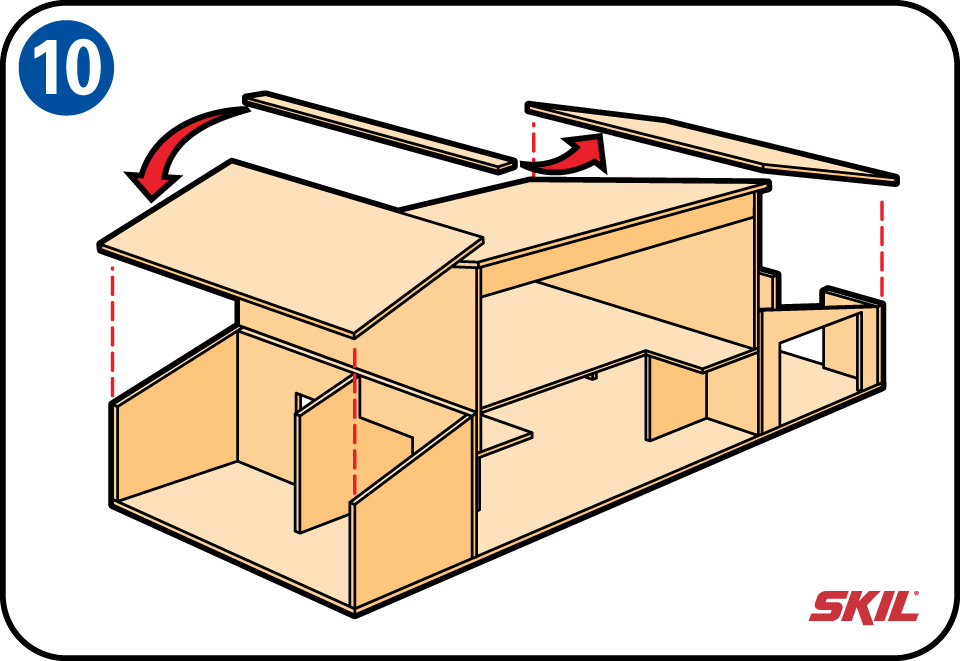 10

SKIL