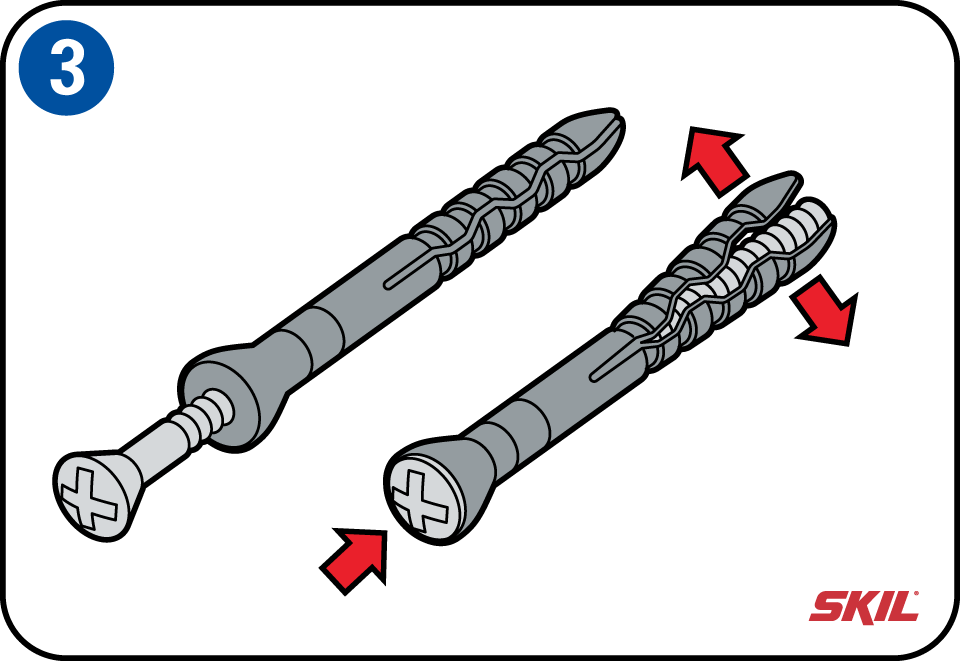 3

SKIL