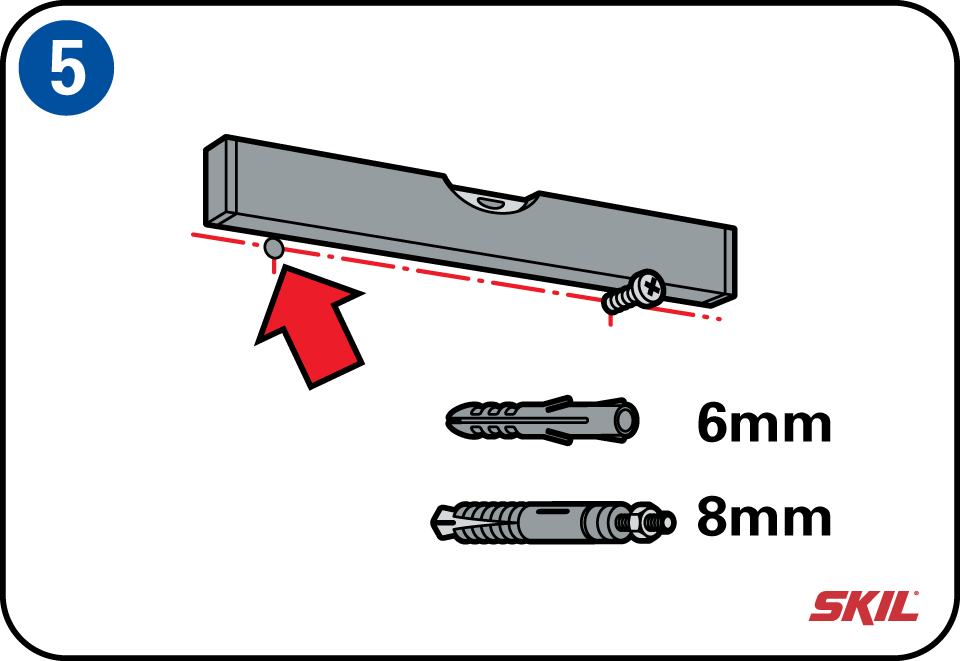 5

6mm

8mm

SKIL