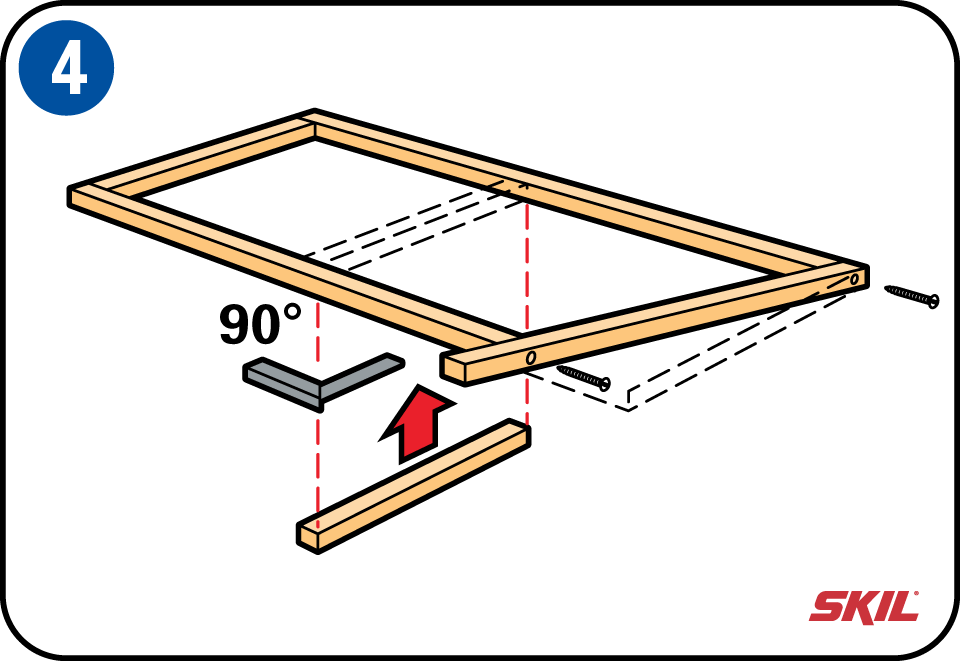 4

90°

SKIL