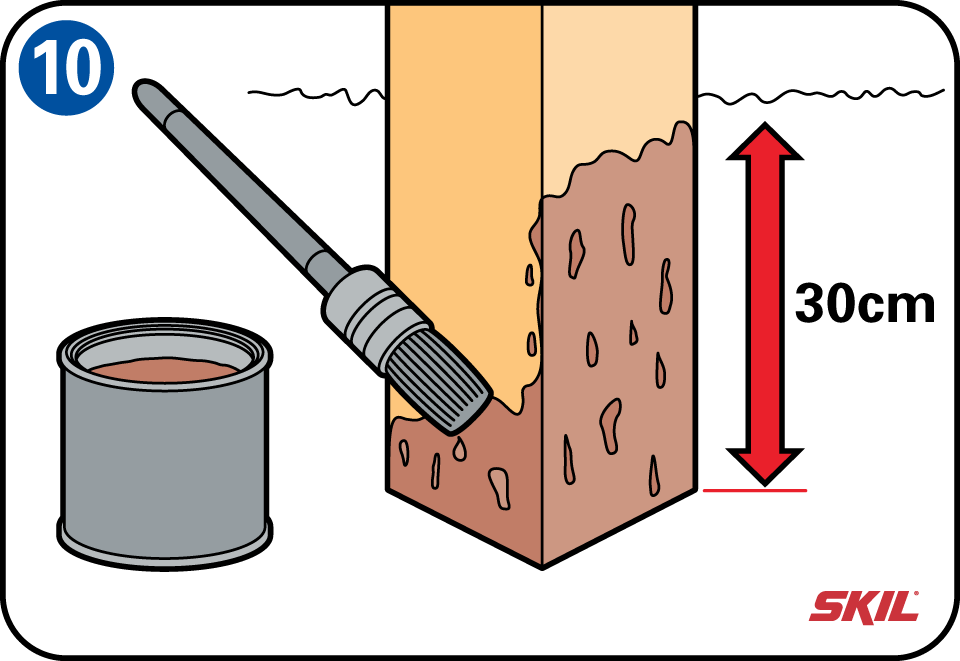 10

30cm

SKIL