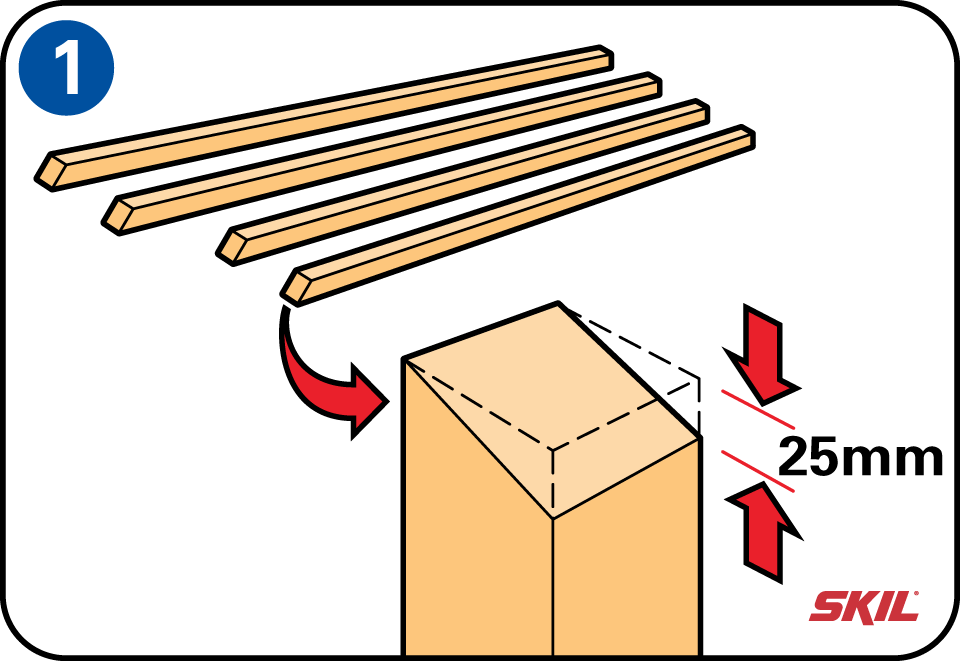 1

25mm

SKIL