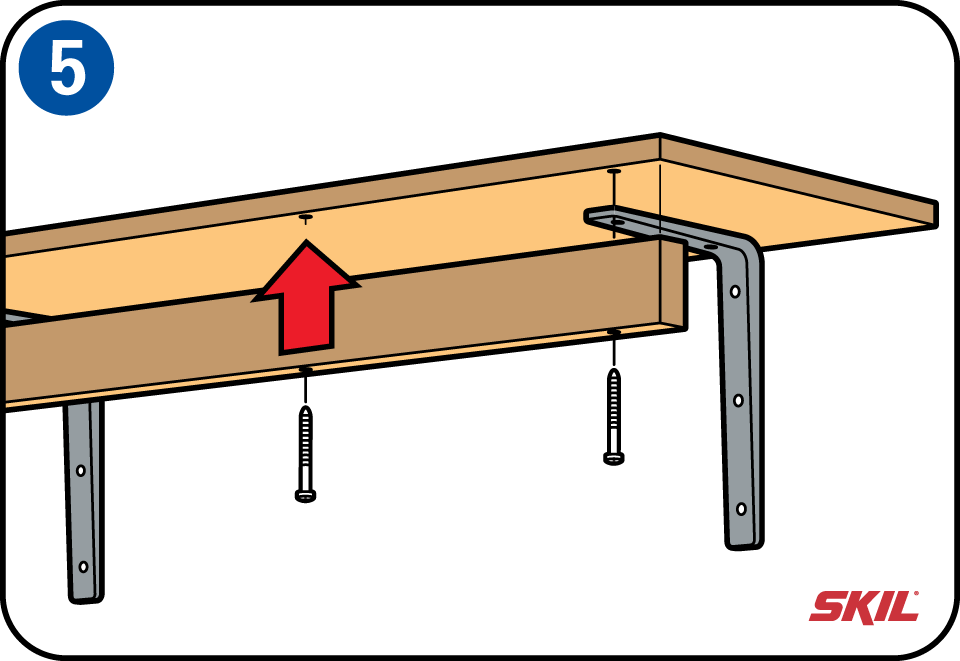 5

SKIL