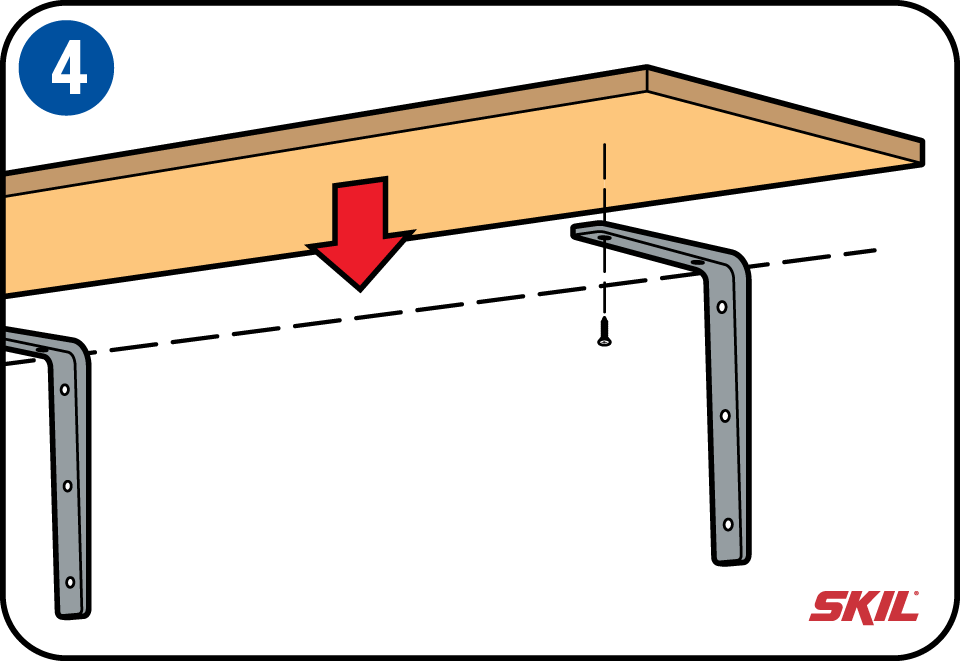 4

SKIL