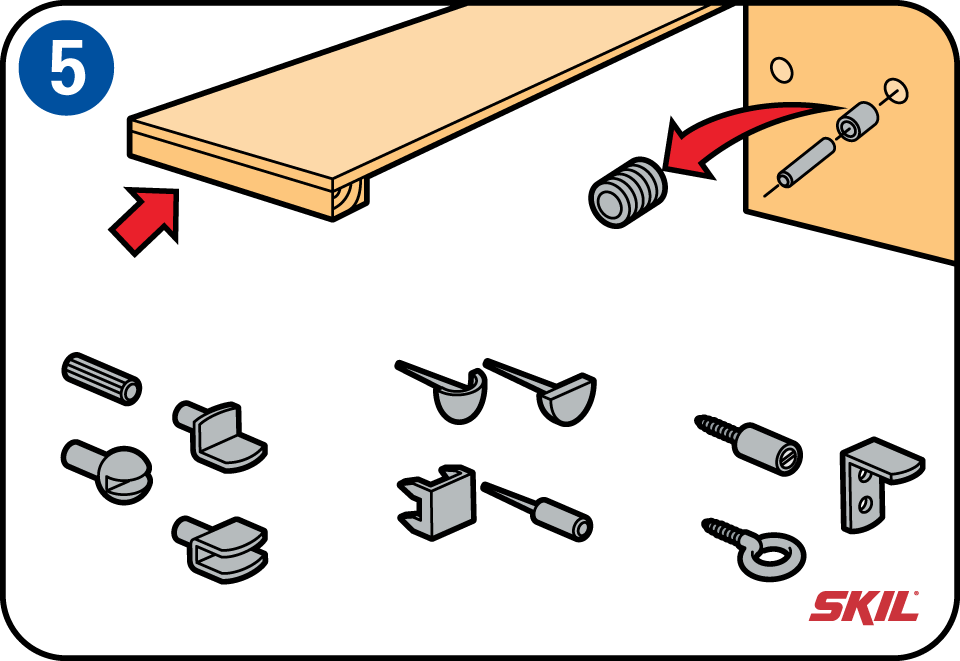 5

SKIL