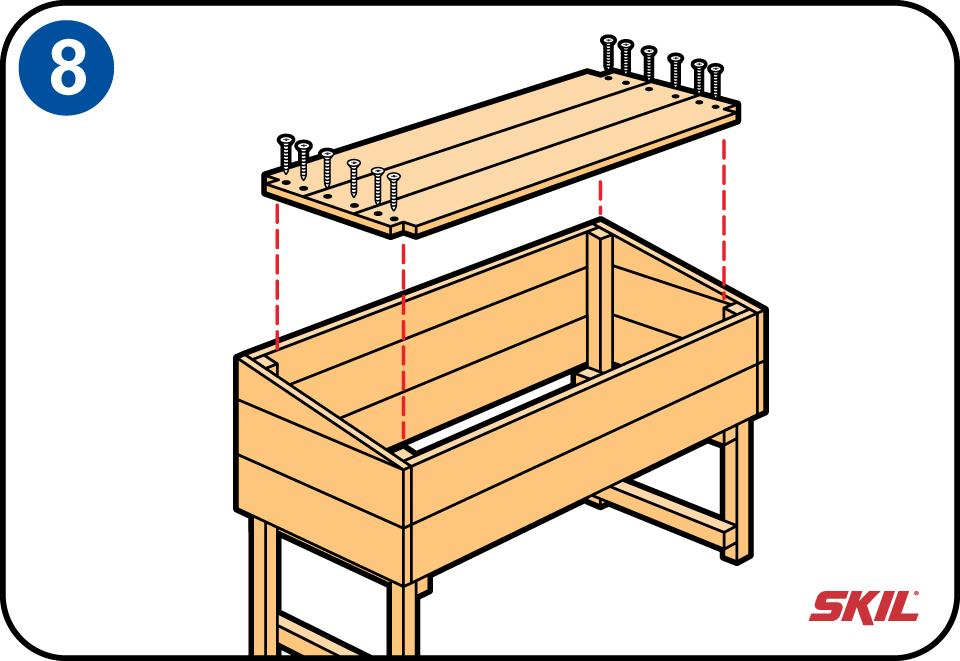 8

SKIL