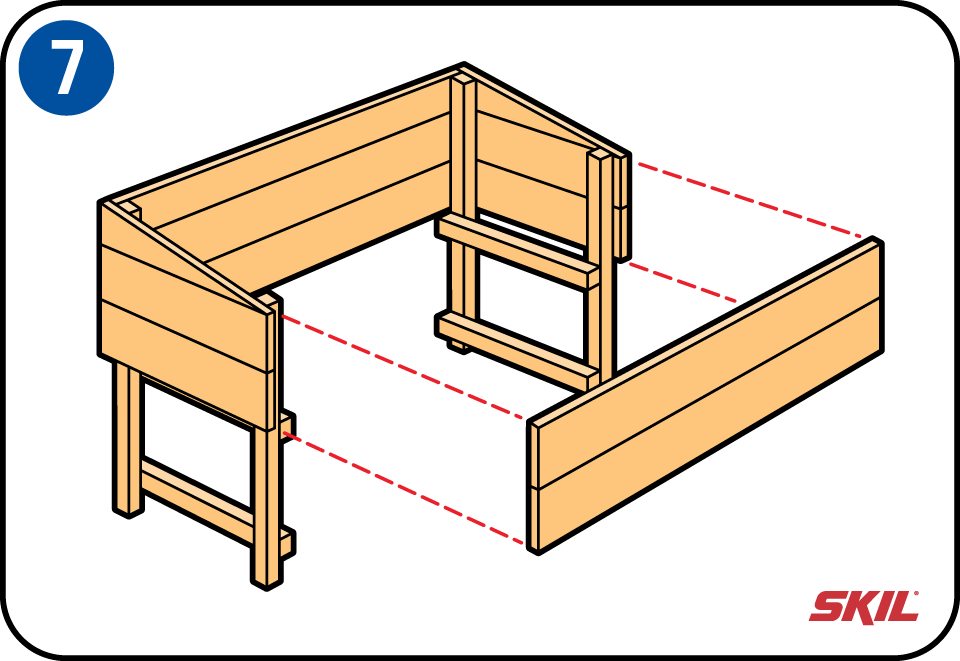 7

SKIL