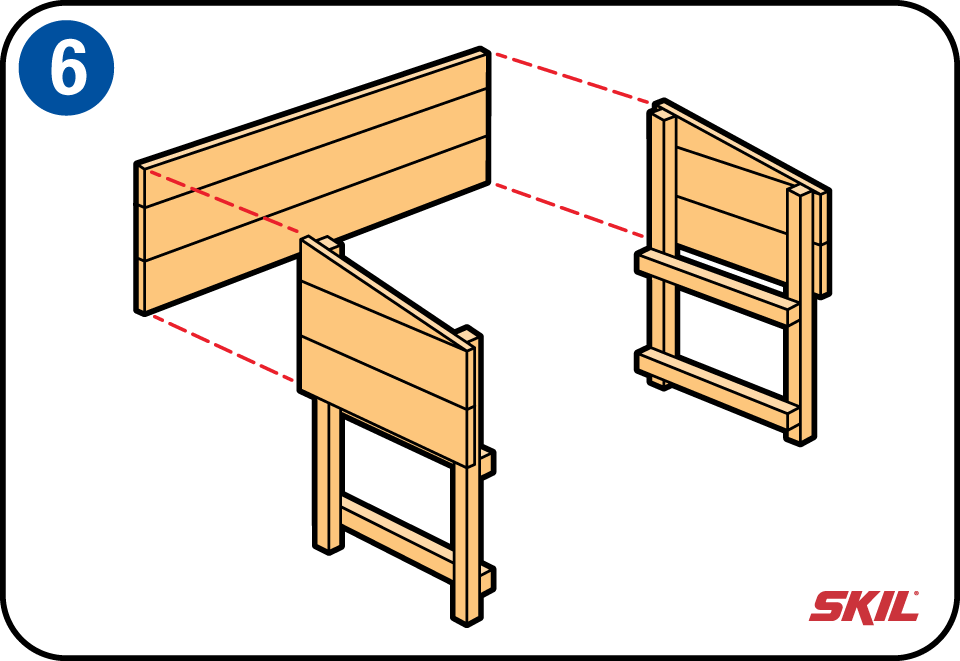 6

SKIL